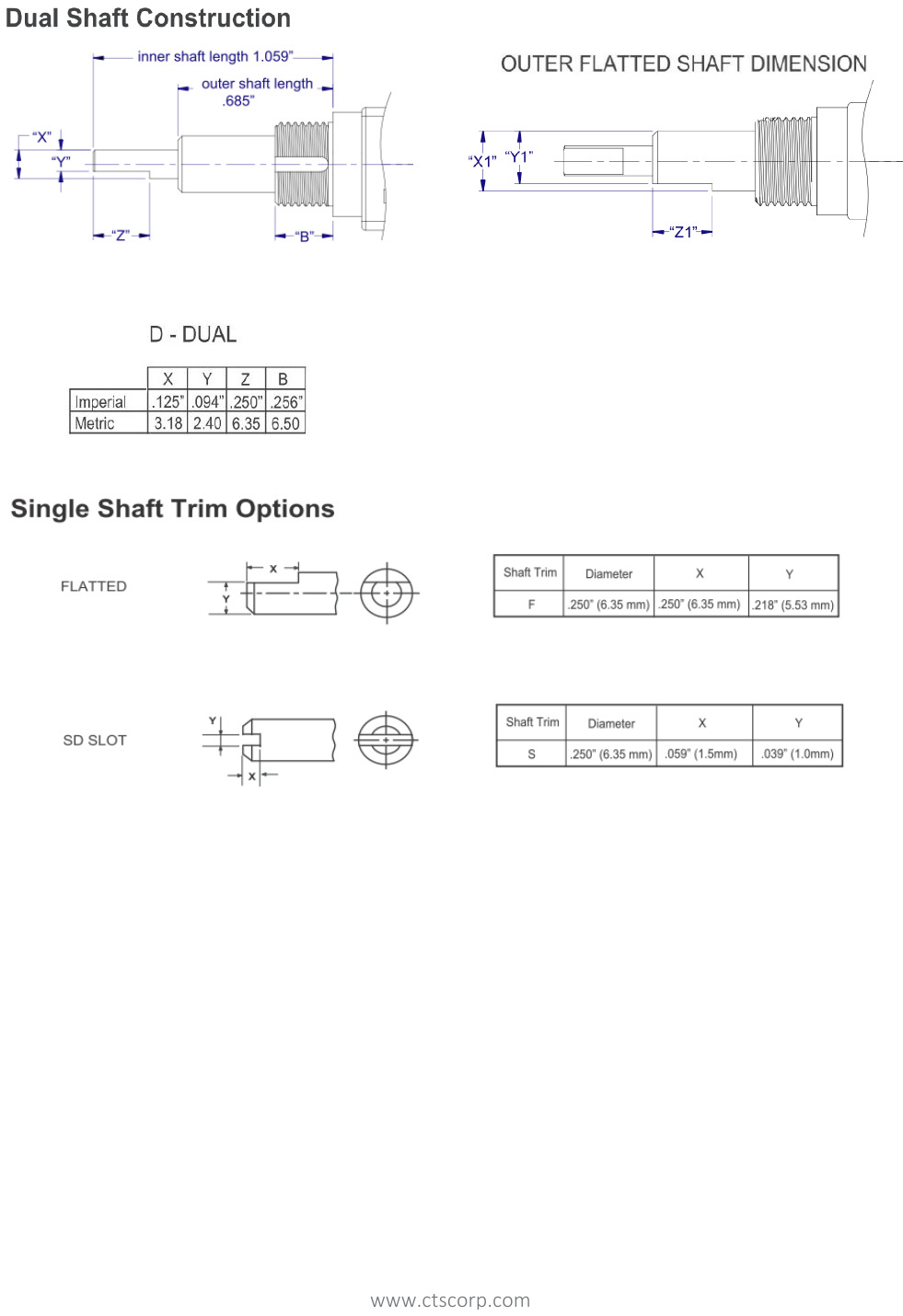 Dual Shaft Construction

inner shaft length 1.059"
outer shaft length .685"
"X"
"Y"
"Z"
"B"

OUTER FLATTED SHAFT DIMENSION

"X1" "Y1"
"Z1"

D - DUAL

| | X | Y | Z | B |
|---|---|---|---|---|
| Imperial | .125" | .094" | .250" | .256" |
| Metric | 3.18 | 2.40 | 6.35 | 6.50 |

Single Shaft Trim Options

FLATTED

X
Y

| Shaft Trim | Diameter | X | Y |
|---|---|---|---|
| F | .250" (6.35 mm) | .250" (6.35 mm) | .218" (5.53 mm) |

SD SLOT

Y
X

| Shaft Trim | Diameter | X | Y |
|---|---|---|---|
| S | .250" (6.35 mm) | .059" (1.5mm) | .039" (1.0mm) |

www.ctscorp.com