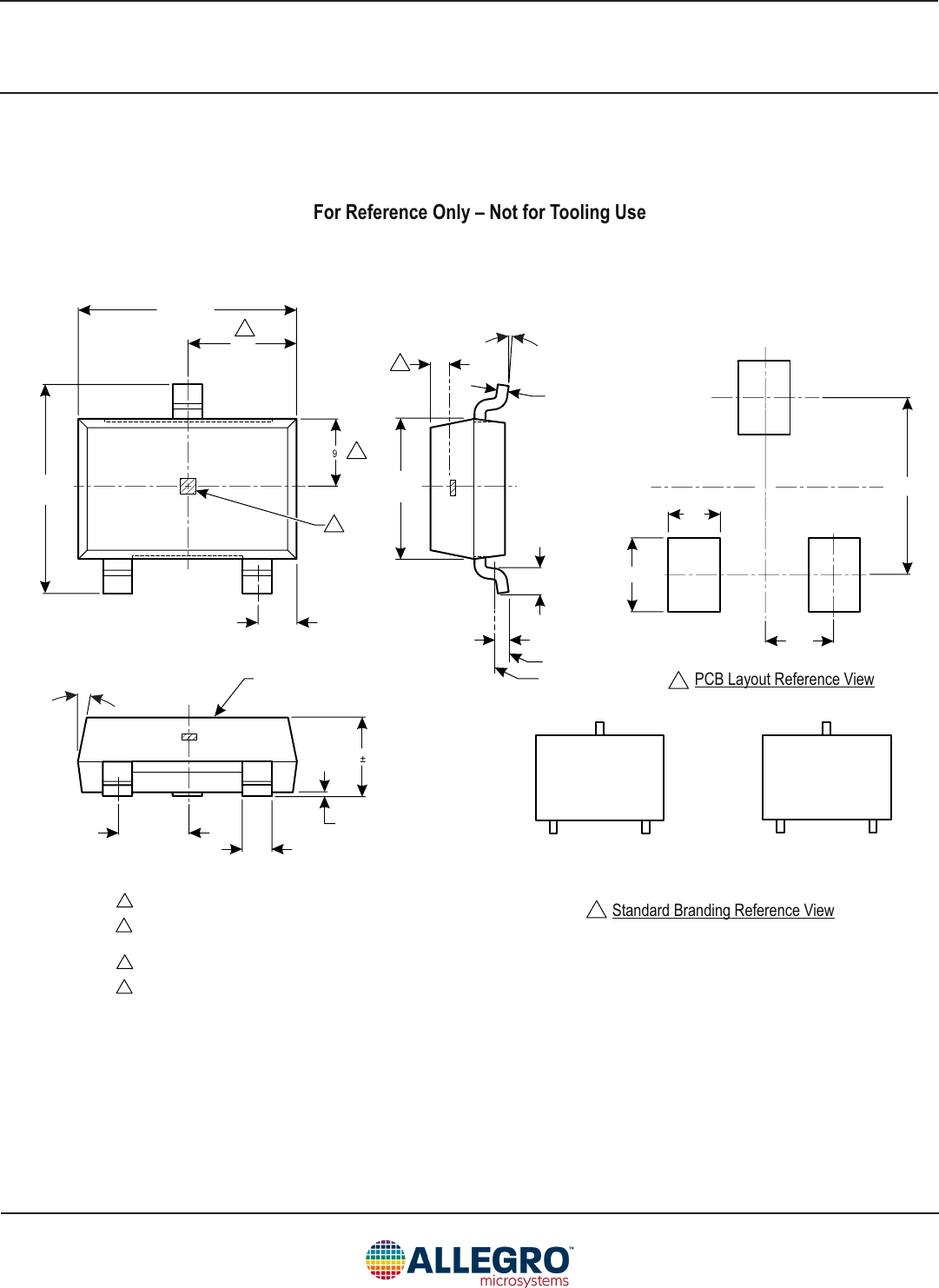 For Reference Only – Not for Tooling Use

9

±

PCB Layout Reference View

Standard Branding Reference View

ALLEGRO™ microsystems