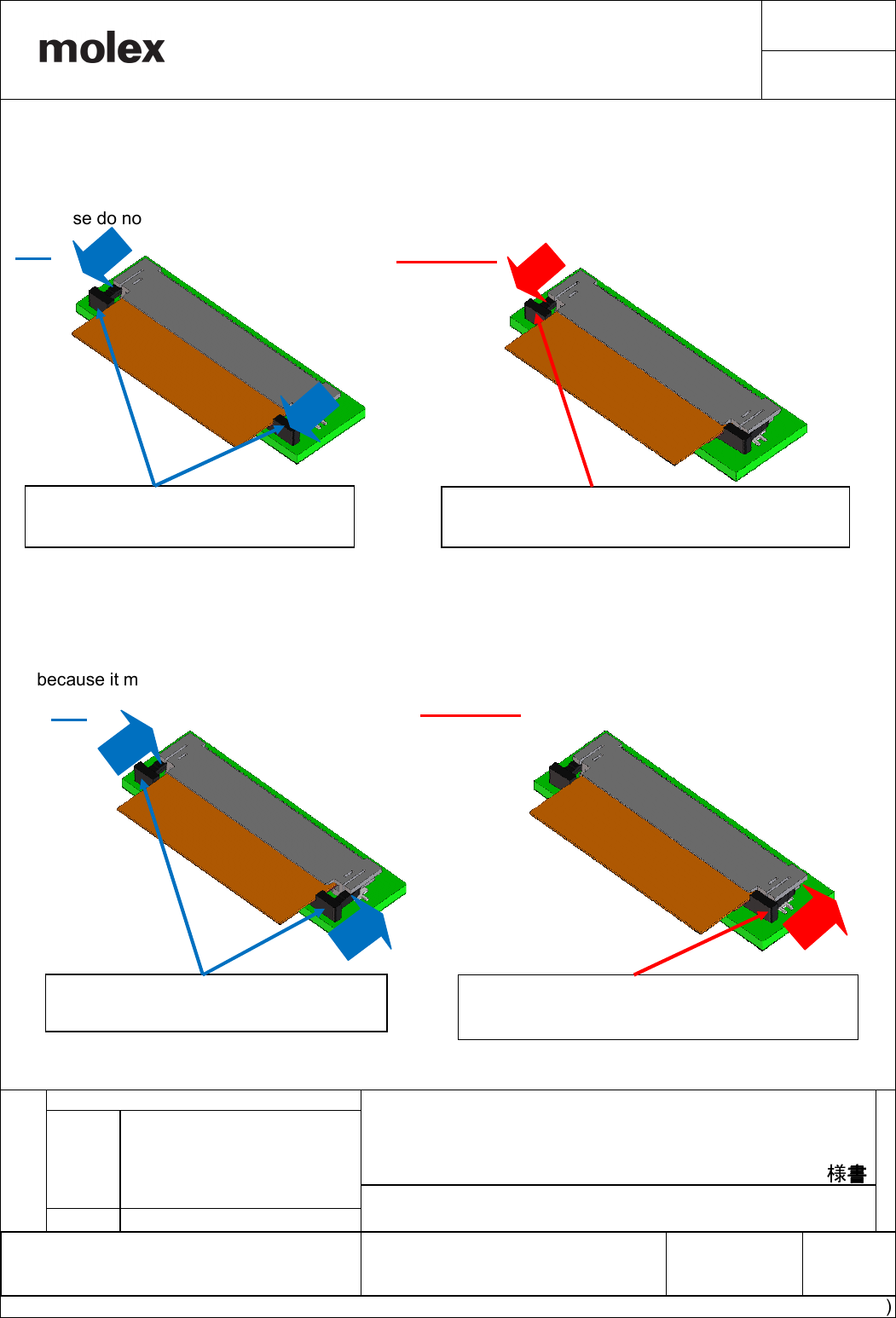 molex

se do no

because it m

様書

)