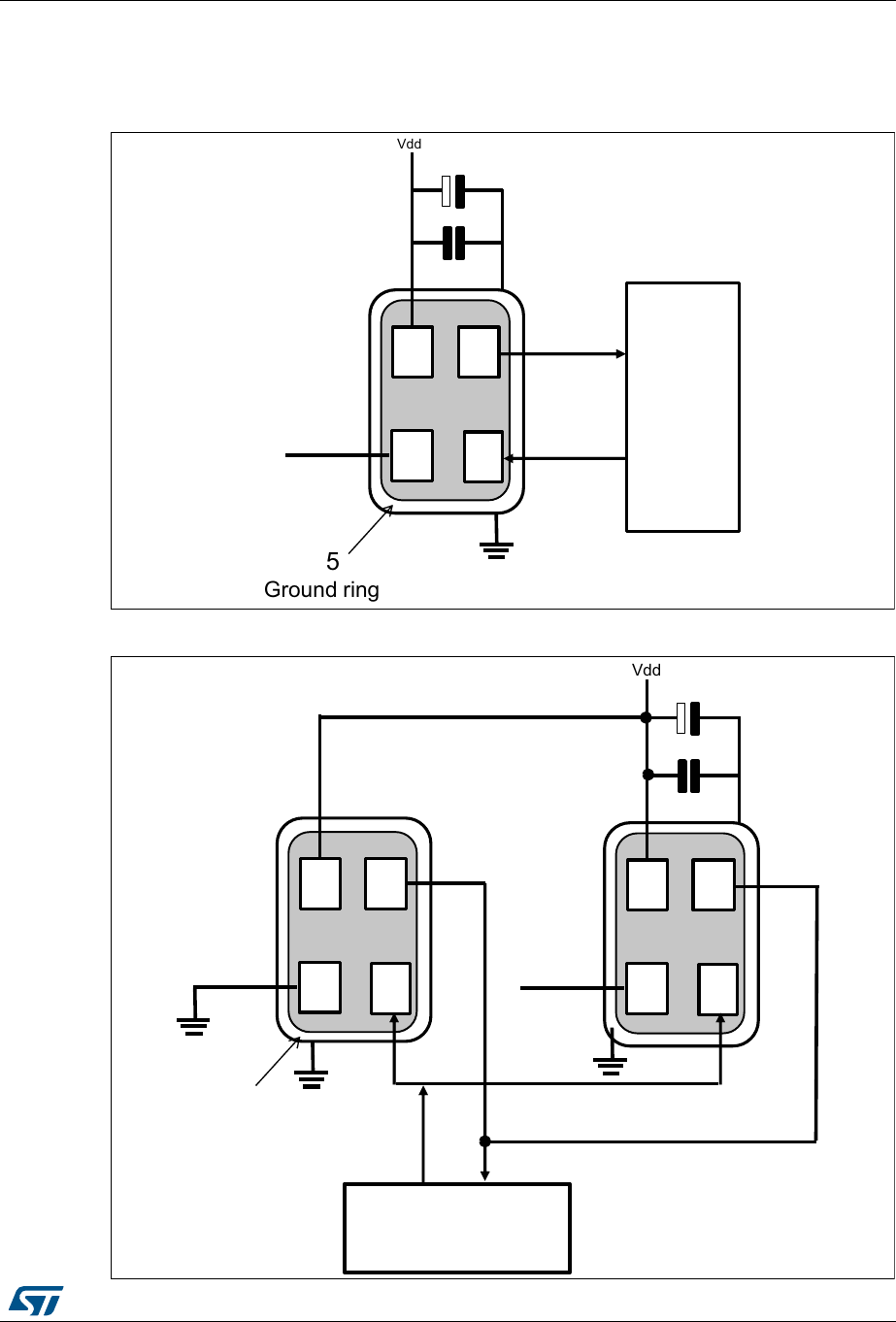 Vdd

5
Ground ring

Vdd