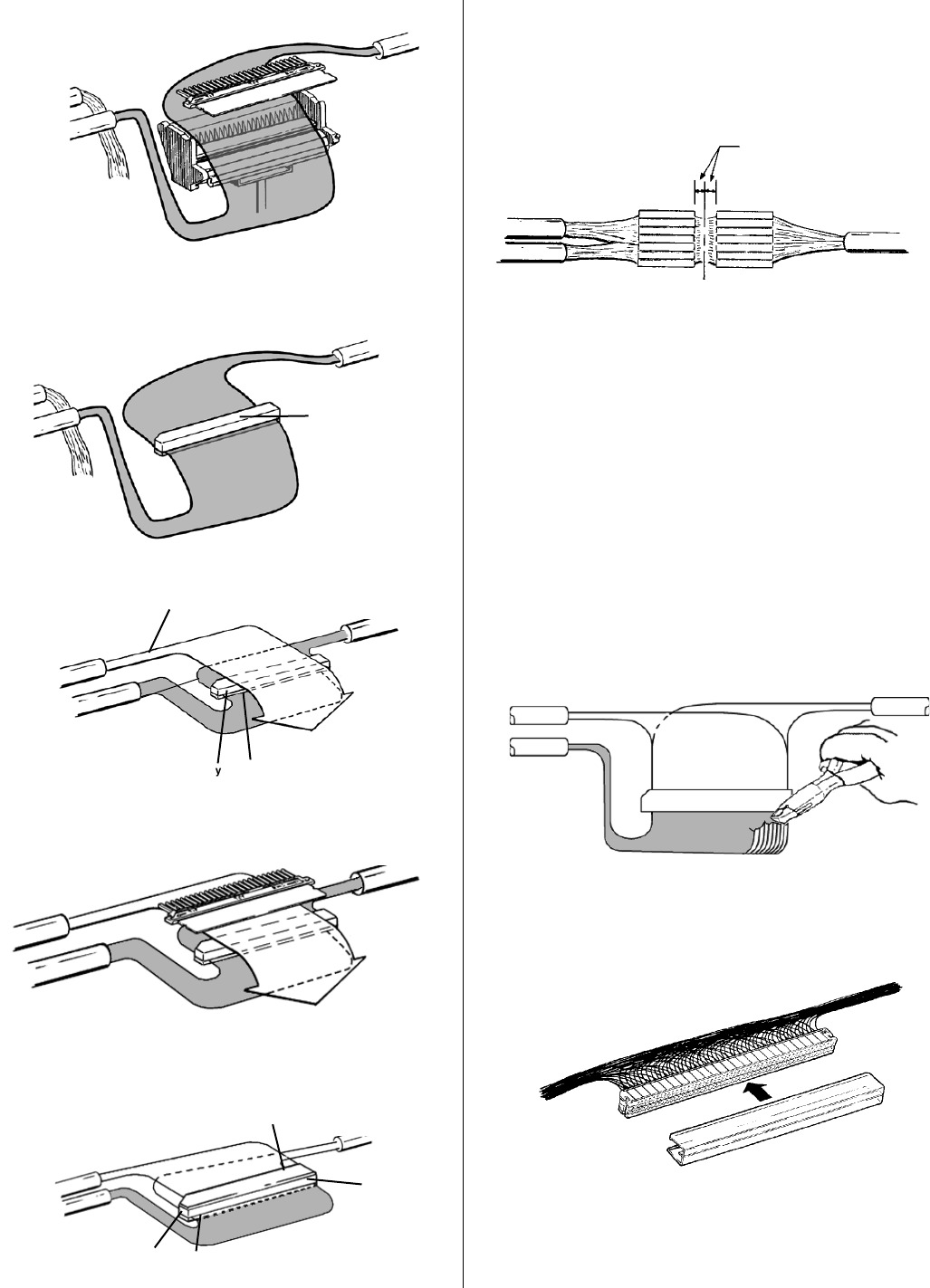 y