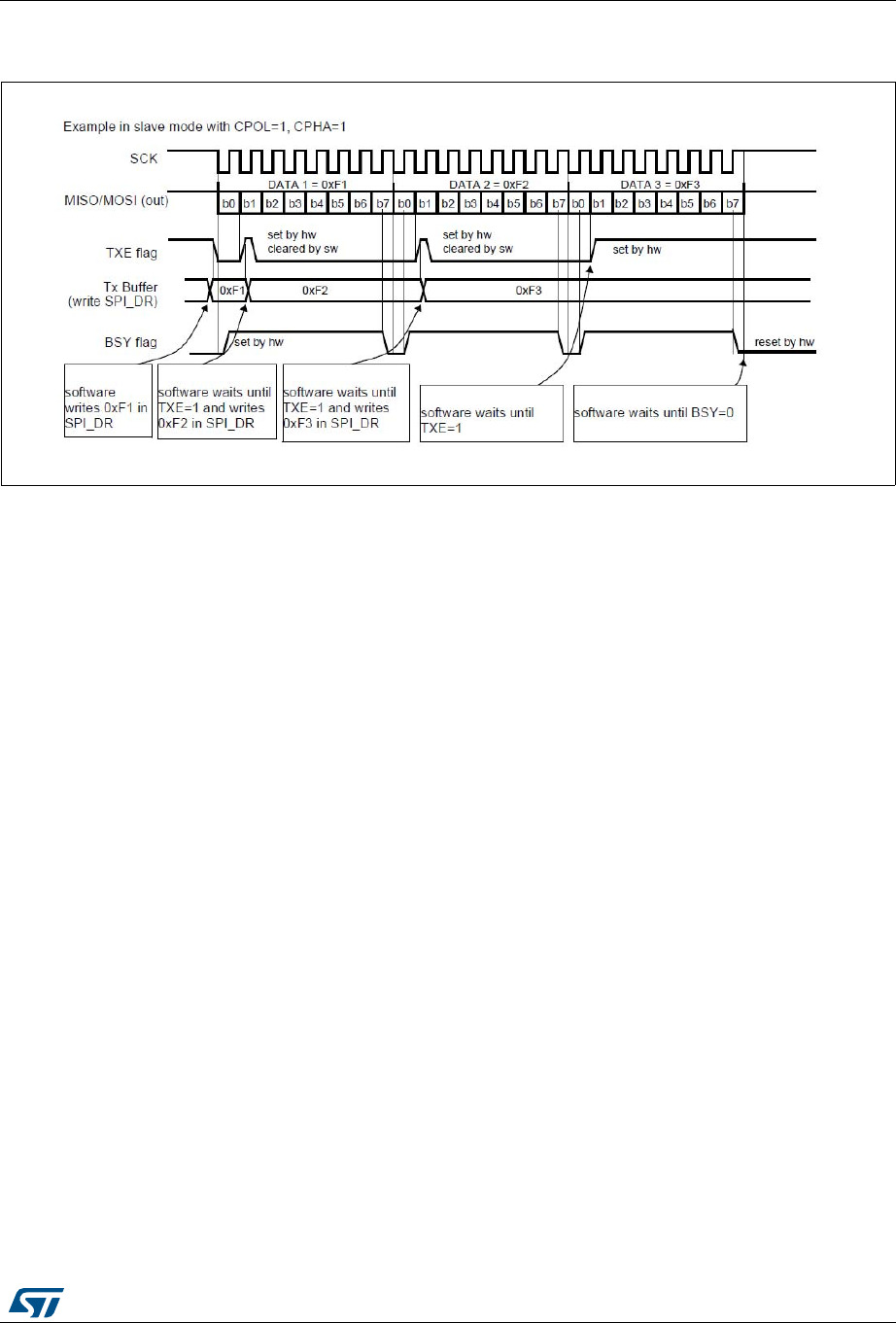 Example in slave mode with CPOL=1, CPHA=1

SCK

DATA 1 = 0xF1

DATA 2 = 0xF2

DATA 3 = 0xF3

MISO/MOSI (out)

b0 b1 b2 b3 b4 b5 b6 b7 b0 b1 b2 b3 b4 b5 b6 b7 b0 b1 b2 b3 b4 b5 b6 b7

TXE flag

set by hw
cleared by sw

set by hw
cleared by sw

set by hw

Tx Buffer
(write SPI_DR)

0xF1

0xF2

0xF3

BSY flag

set by hw

reset by hw

software writes 0xF1 in SPI_DR

software waits until TXE=1 and writes 0xF2 in SPI_DR

software waits until TXE=1 and writes 0xF3 in SPI_DR

software waits until TXE=1

software waits until BSY=0