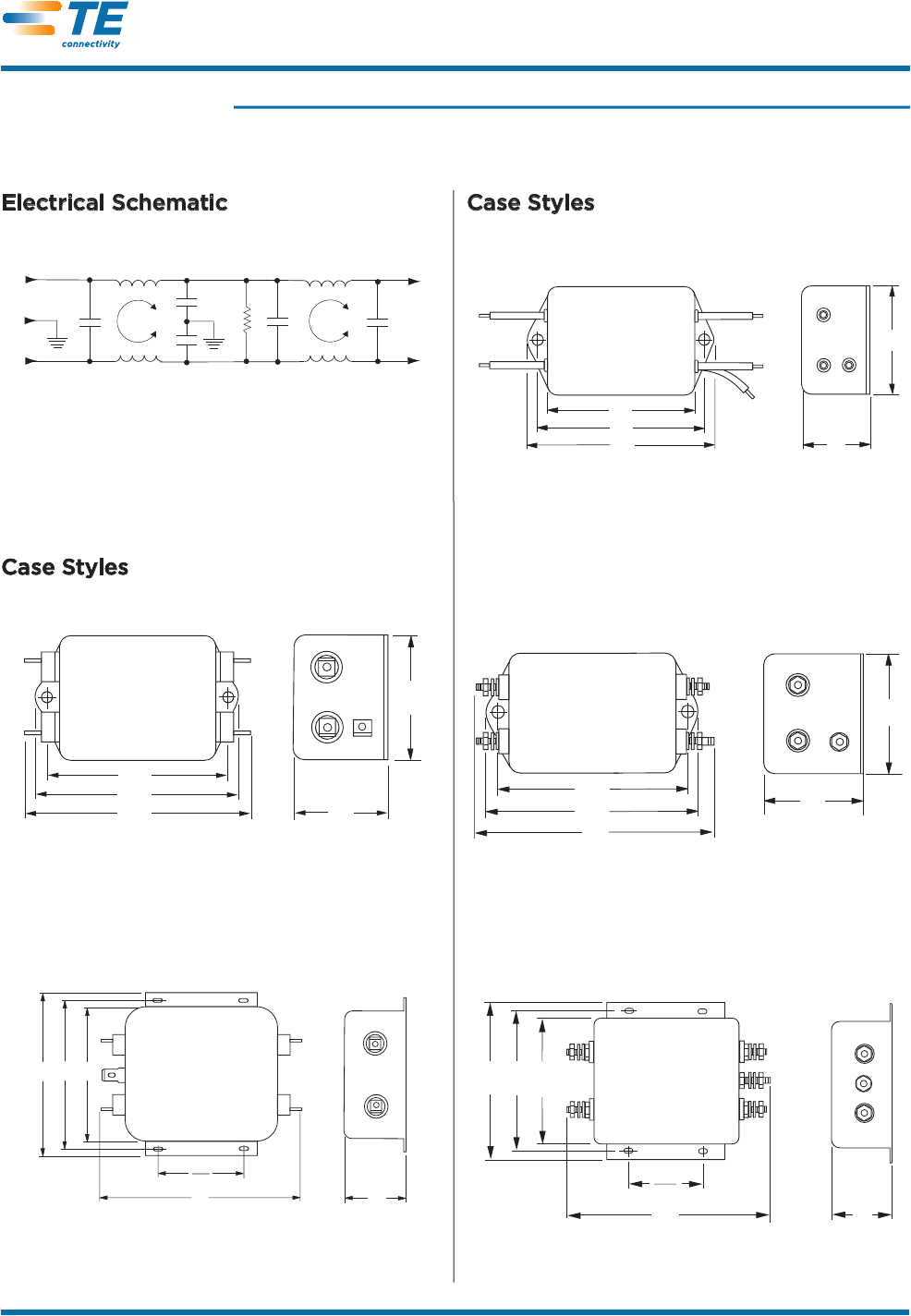 TE connectivity

Electrical Schematic

Case Styles

Case Styles