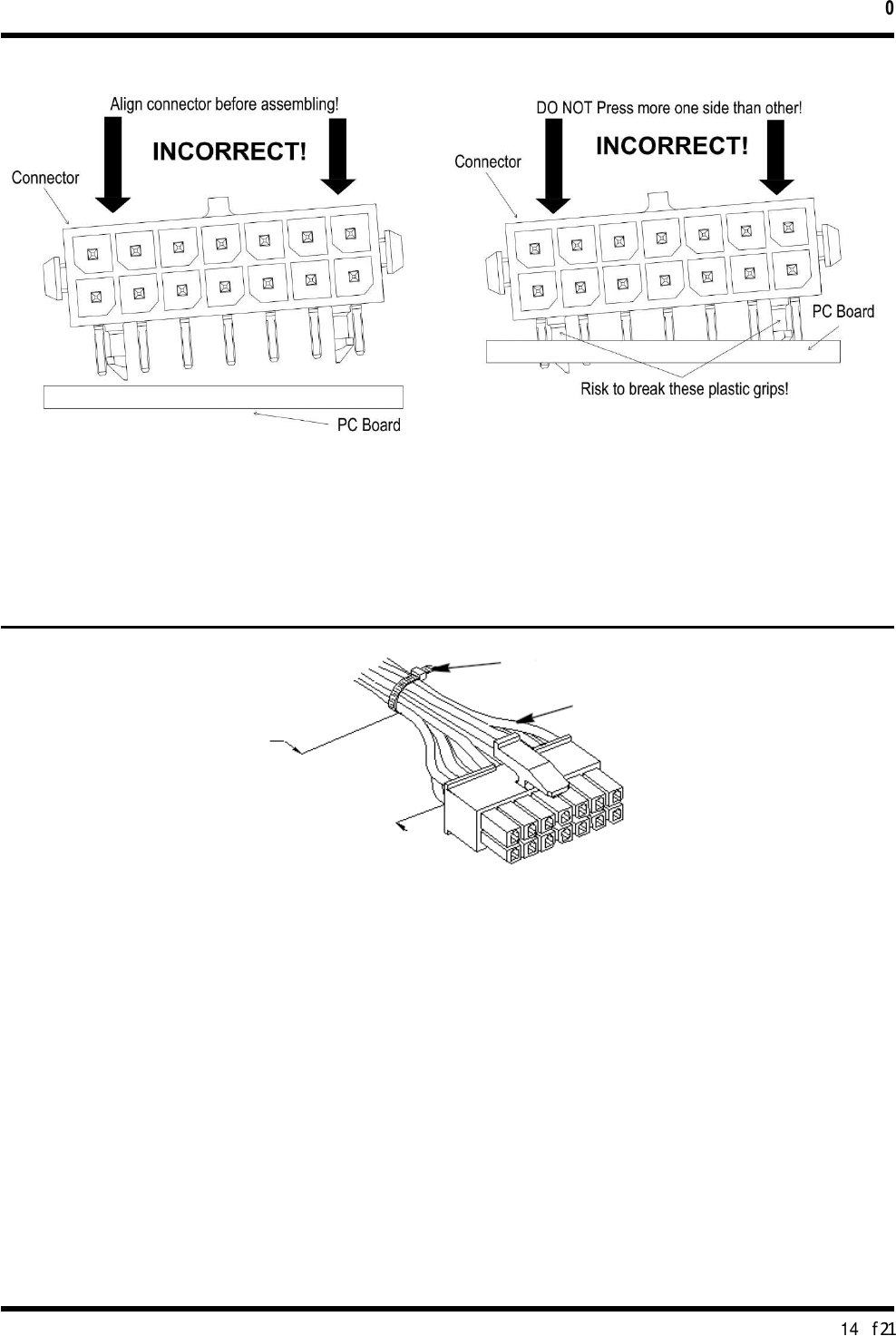 0

Align connector before assembling!

INCORRECT!

Connector

PC Board

DO NOT Press more one side than other!

INCORRECT!

Connector

PC Board

Risk to break these plastic grips!

14 f 21