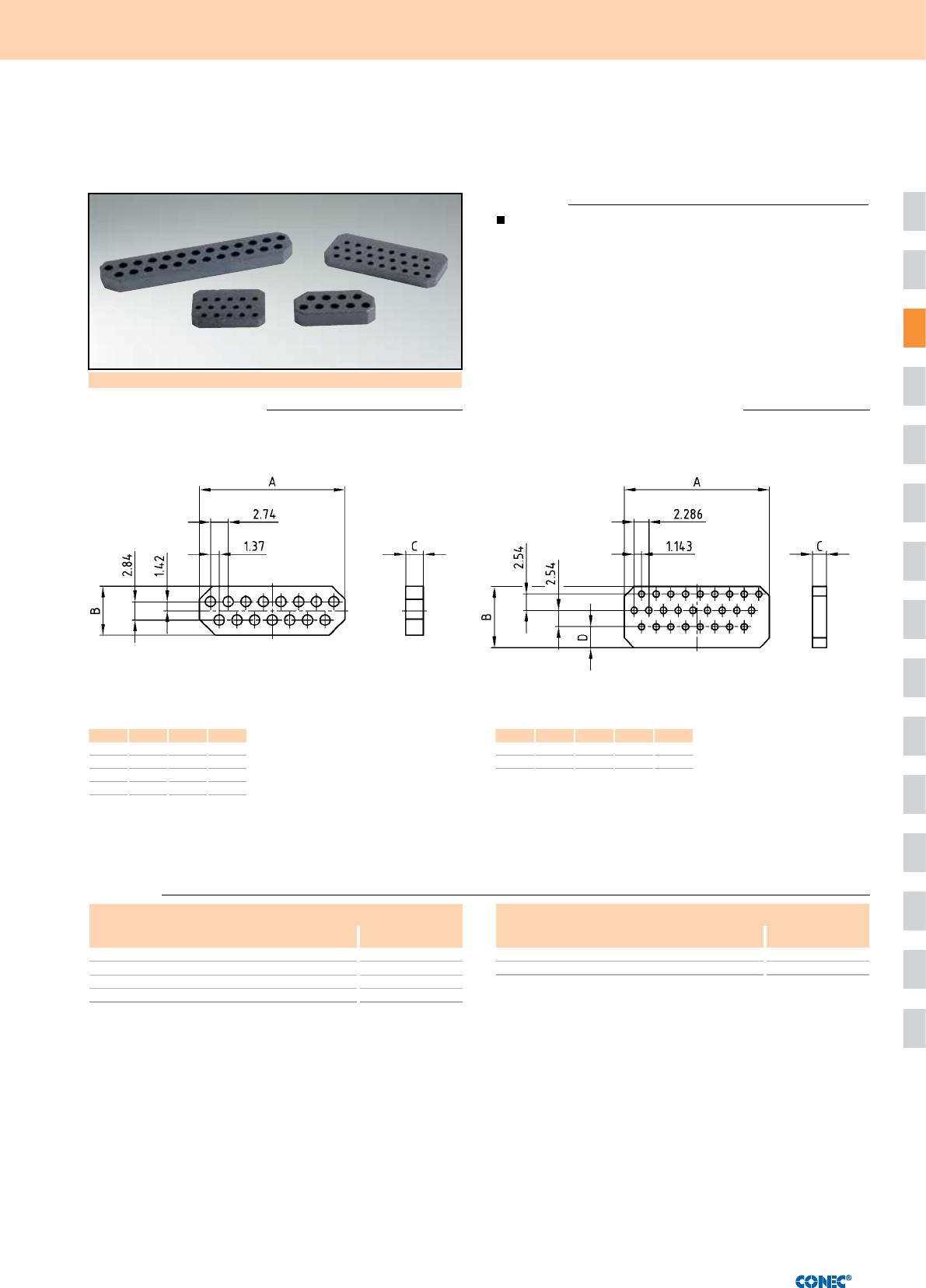 A

2.74

1.37

2.84

1.42

B

C

A

2.286

1.143

2.54

2.54

B

D

C

CONEC®