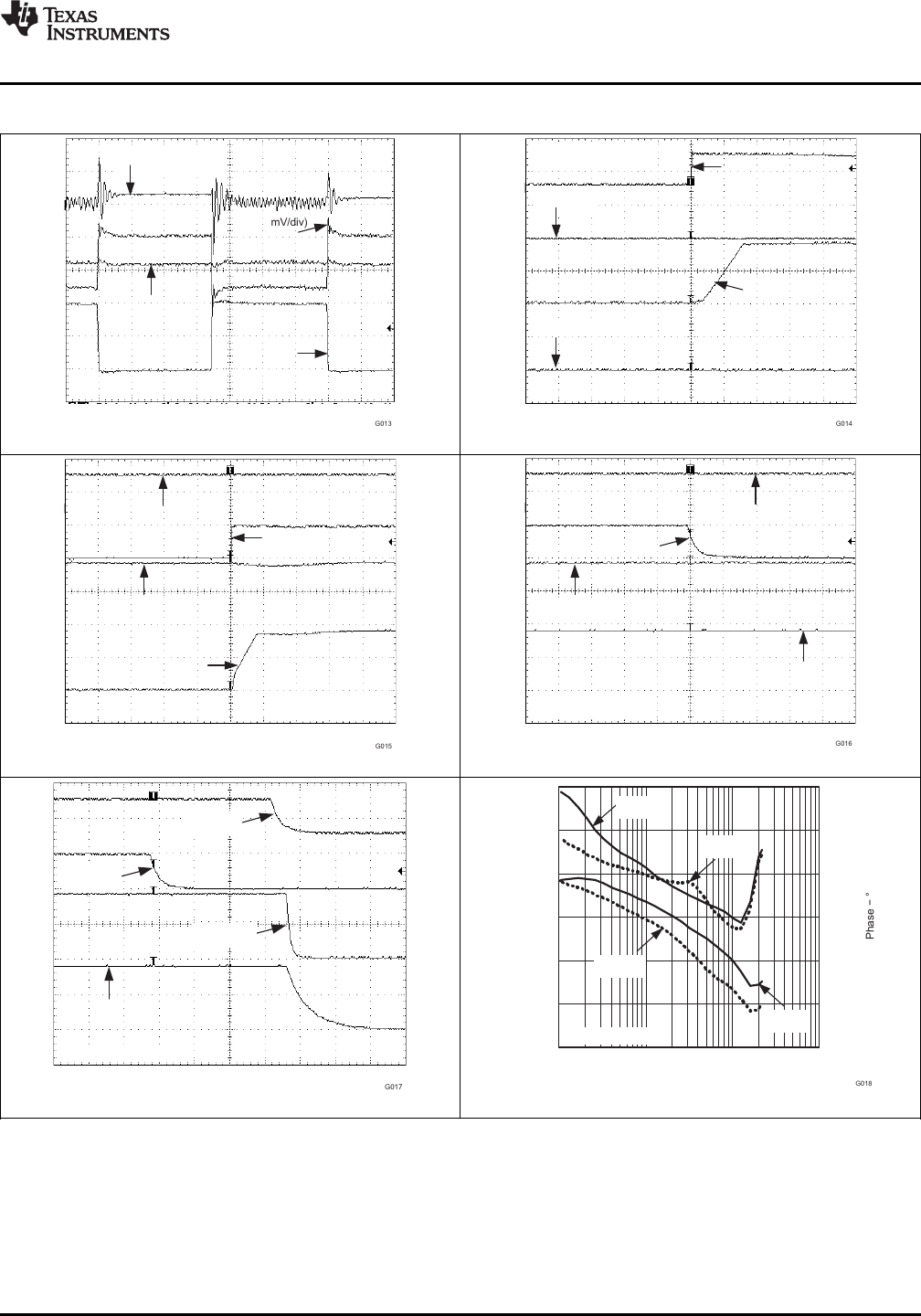 TEXAS INSTRUMENTS

mV/div)

G013

G014

G015

G016

G017

Phase – °

G018