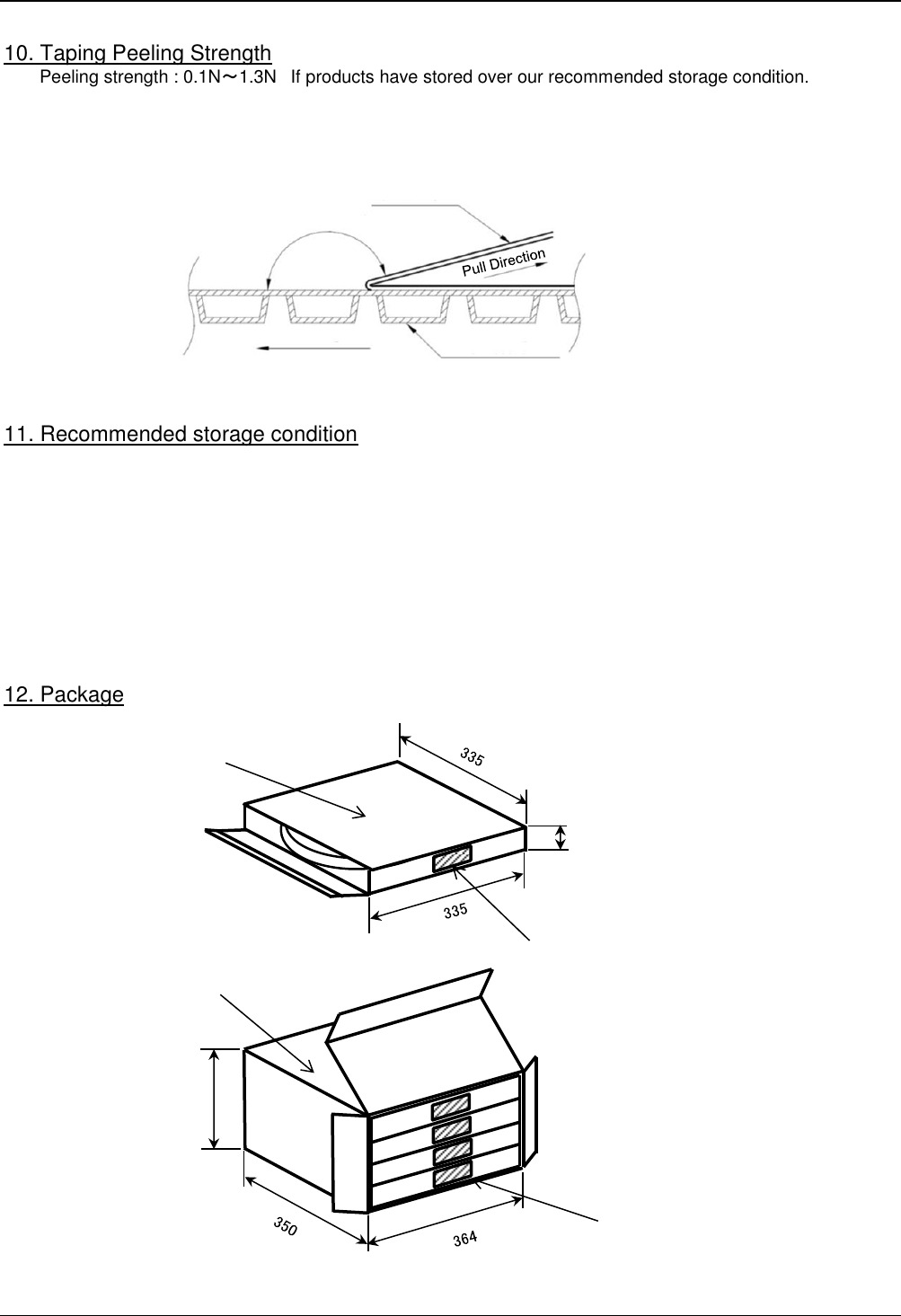 10. Taping Peeling Strength

Peeling strength : 0.1N～1.3N If products have stored over our recommended storage condition.

Pull Direction

11. Recommended storage condition

12. Package

335

335

350

364