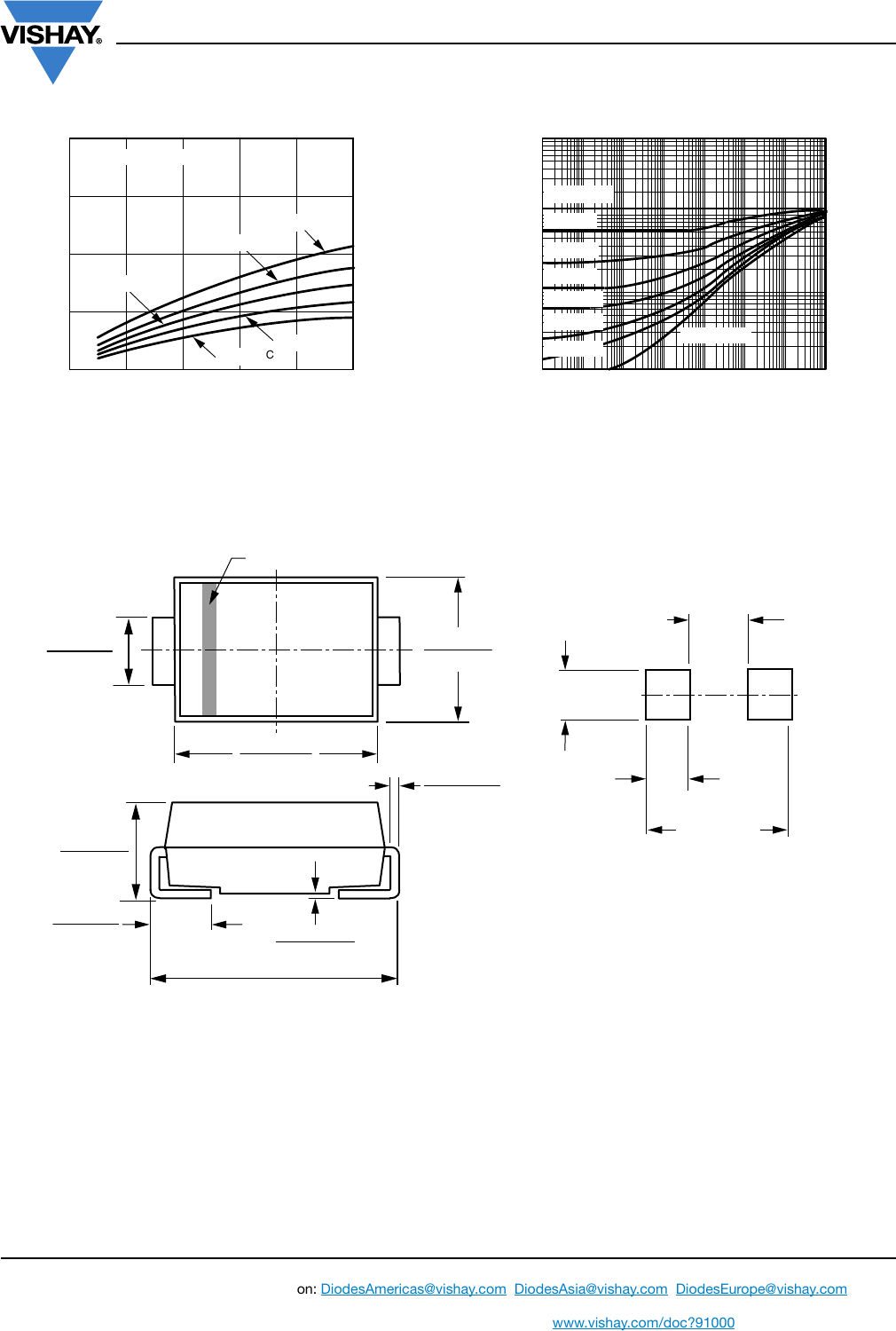 VISHAY®

C

on: DiodesAmericas@vishay.com DiodesAsia@vishay.com DiodesEurope@vishay.com

www.vishay.com/doc?91000