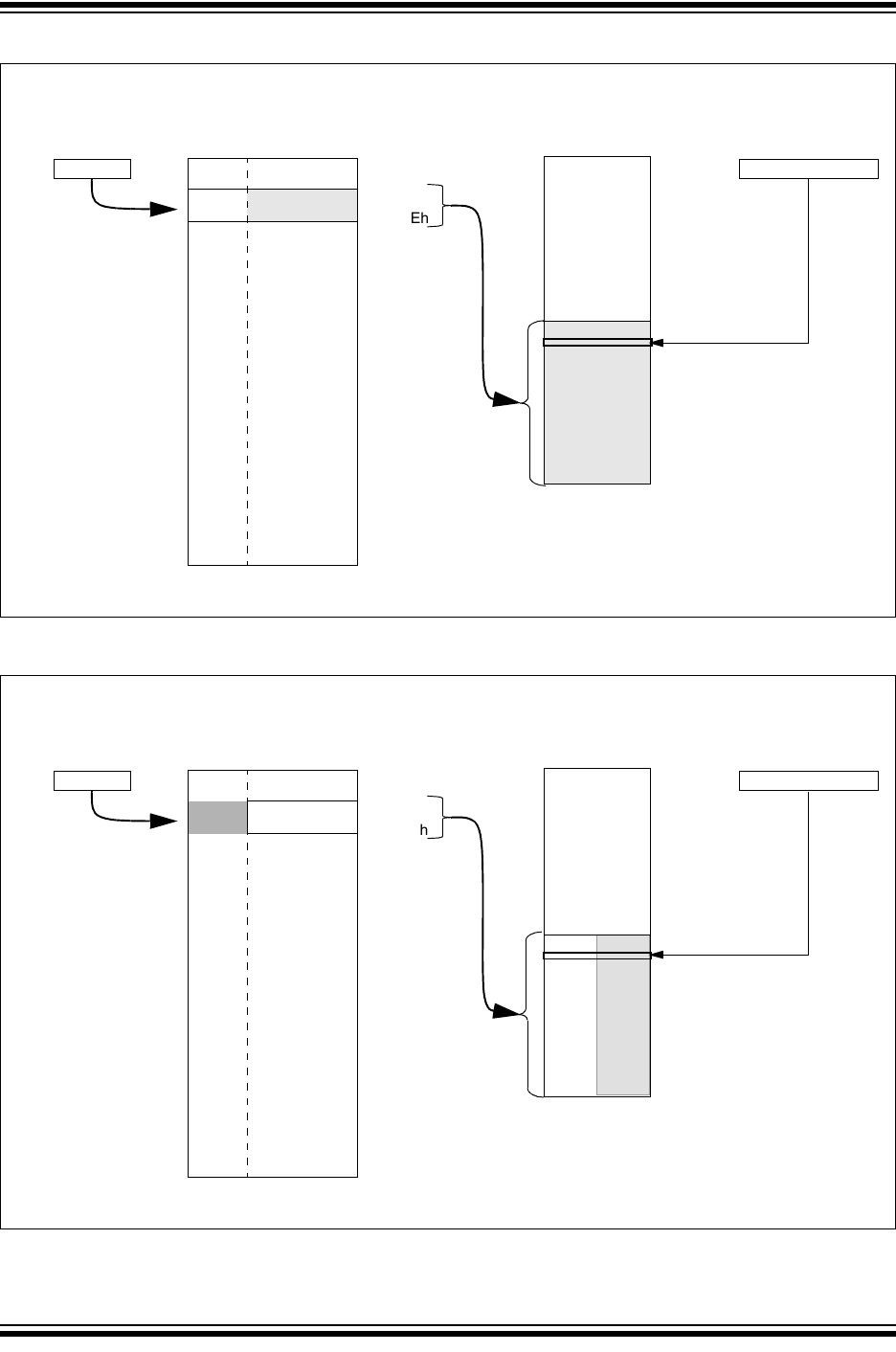 Eh

h