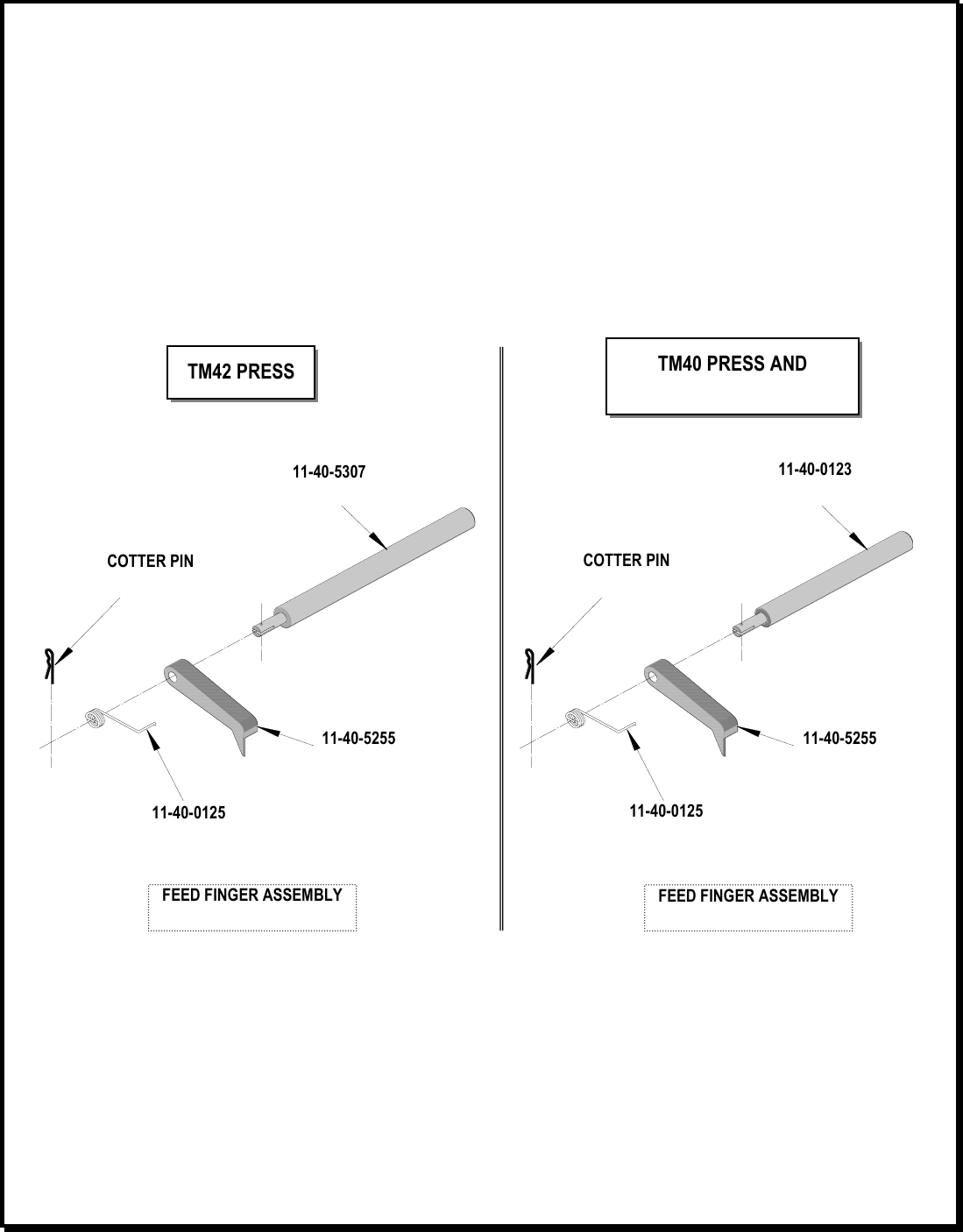 TM42 PRESS

11-40-5307

COTTER PIN

11-40-5255

11-40-0125

FEED FINGER ASSEMBLY

TM40 PRESS AND

11-40-0123

COTTER PIN

11-40-5255

11-40-0125

FEED FINGER ASSEMBLY