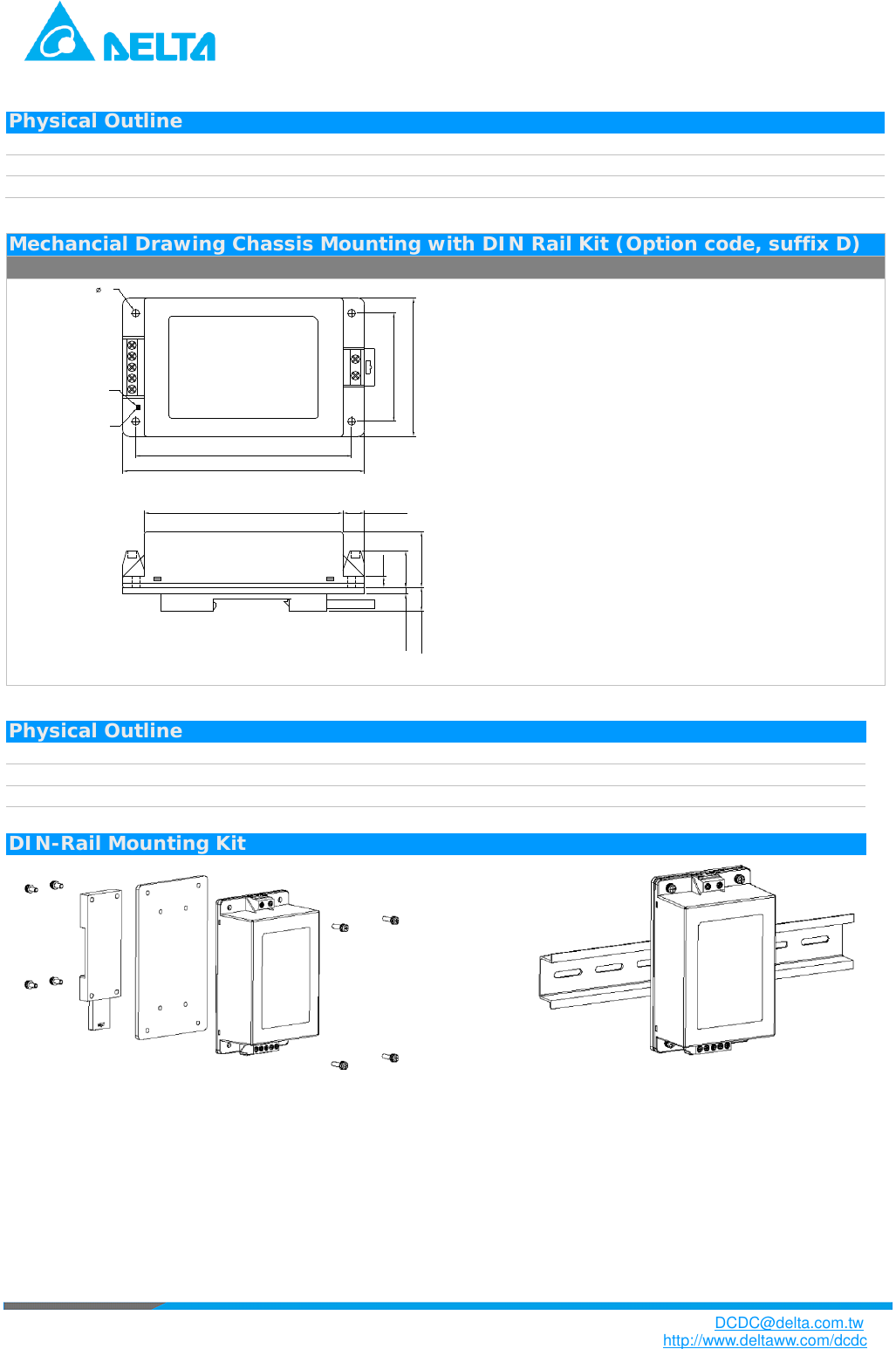 DELTA

Physical Outline

Mechancial Drawing Chassis Mounting with DIN Rail Kit (Option code, suffix D)

⌀

Physical Outline

DIN-Rail Mounting Kit

DCDC@delta.com.tw
http://www.deltaww.com/dcdc