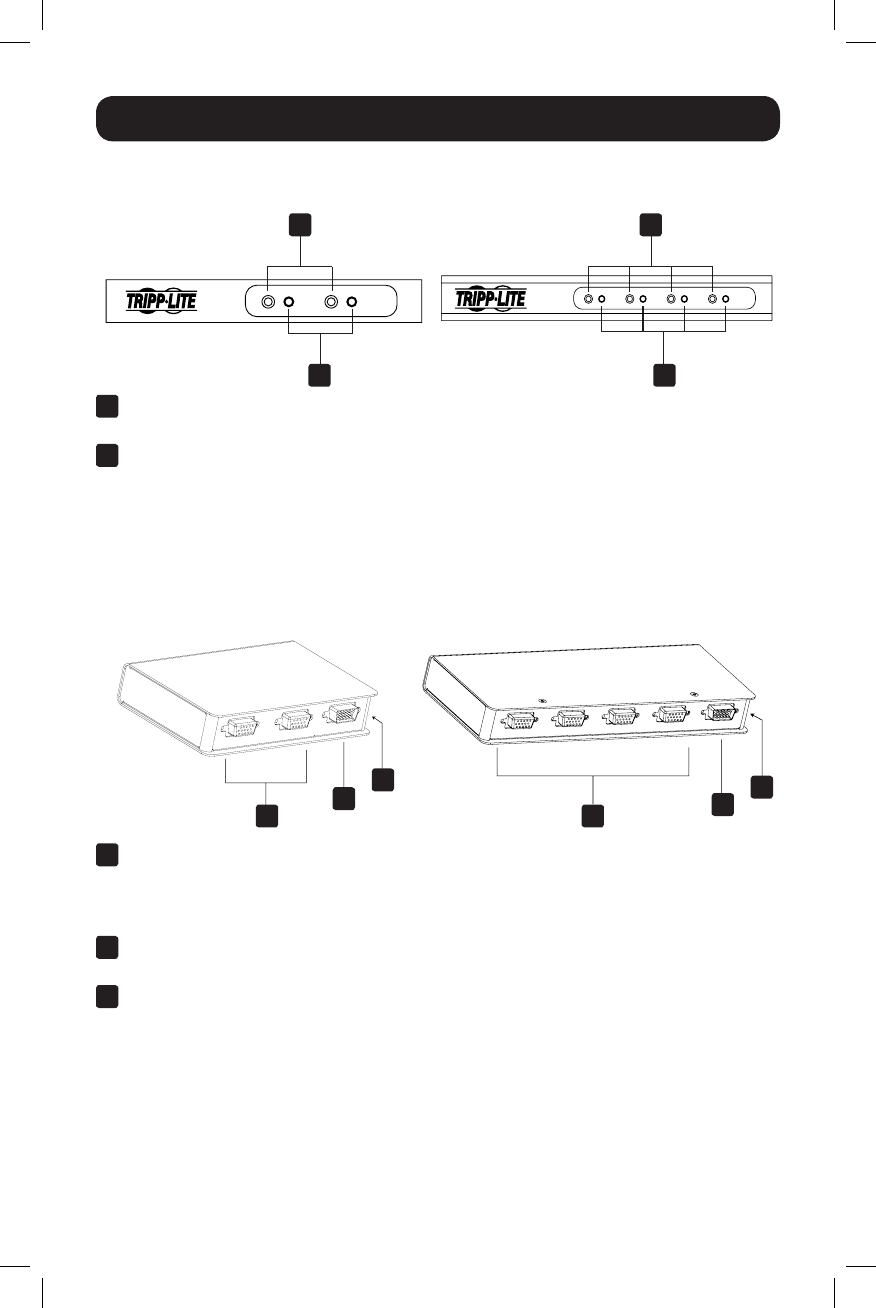 TRIPP·LITE

TRIPP·LITE